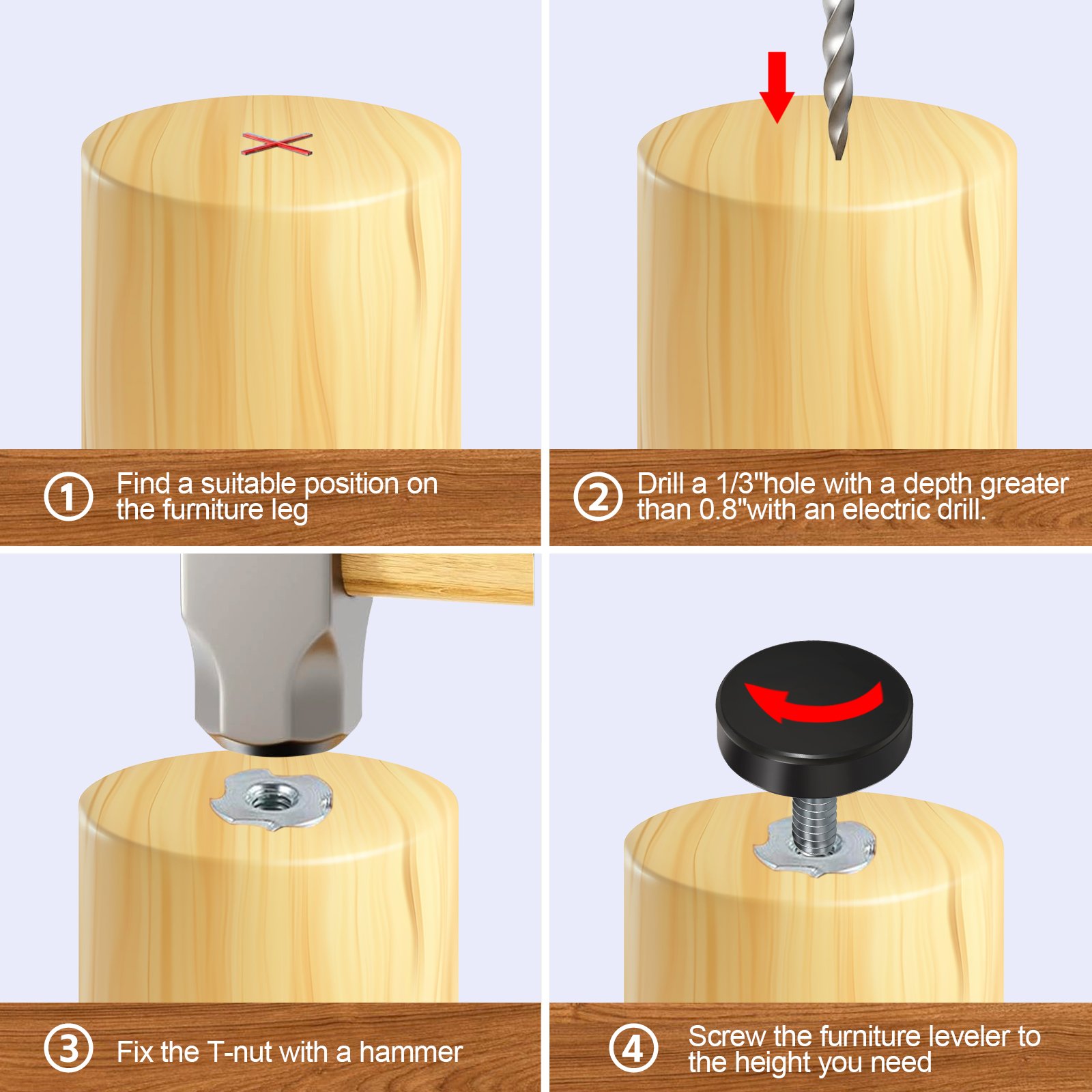 ① Find a suitable position on the furniture leg

② Drill a 1/3"hole with a depth greater than 0.8"with an electric drill.

③ Fix the T-nut with a hammer

④ Screw the furniture leveler to the height you need